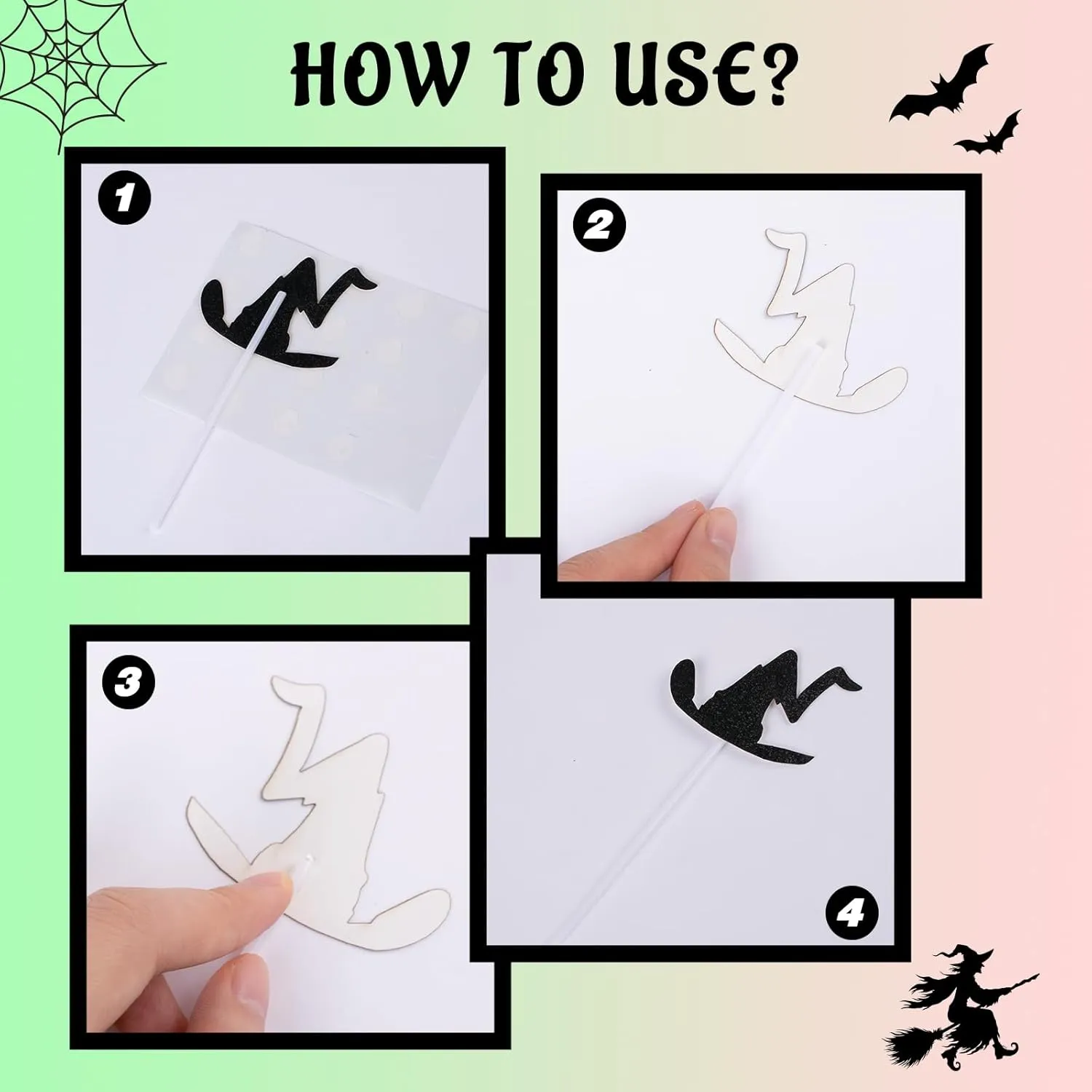 HOW TO USE?

1

2

3

4