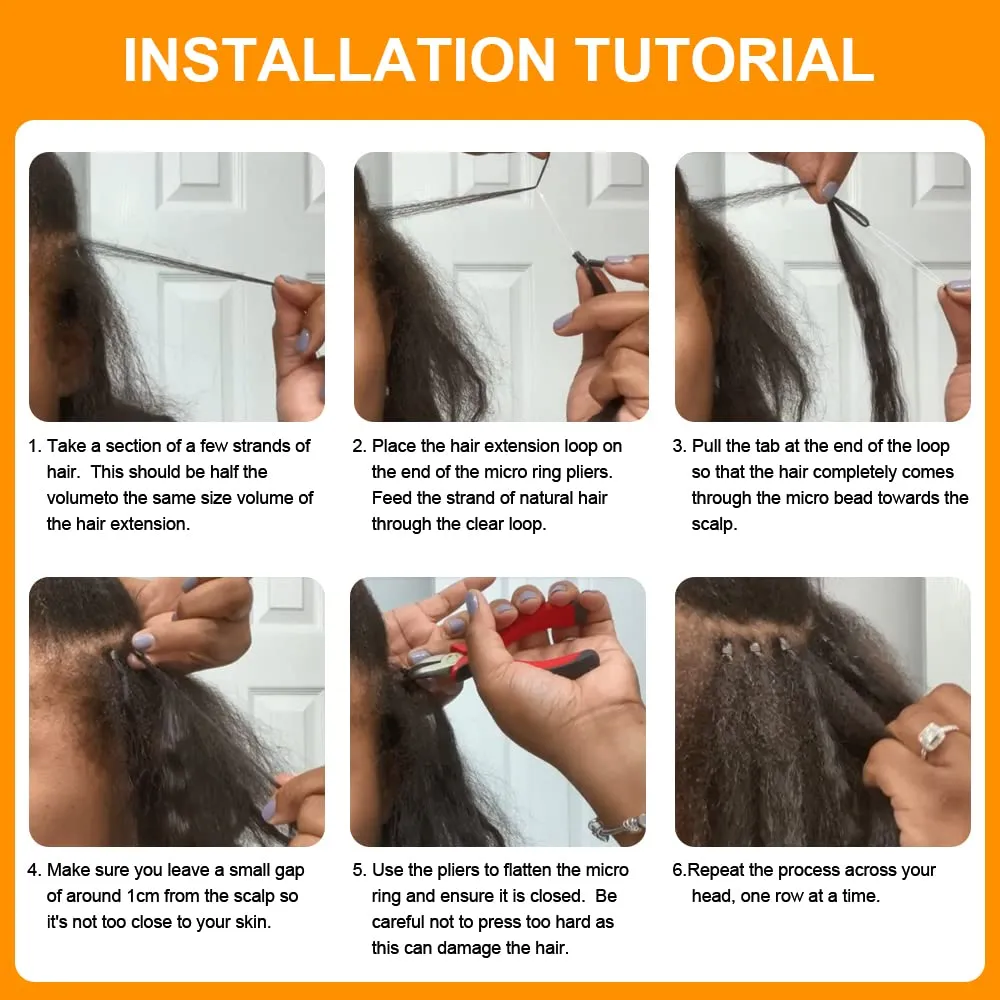 INSTALLATION TUTORIAL

1. Take a section of a few strands of hair. This should be half the volumeto the same size volume of the hair extension.

2. Place the hair extension loop on the end of the micro ring pliers. Feed the strand of natural hair through the clear loop.

3. Pull the tab at the end of the loop so that the hair completely comes through the micro bead towards the scalp.

4. Make sure you leave a small gap of around 1cm from the scalp so it's not too close to your skin.

5. Use the pliers to flatten the micro ring and ensure it is closed. Be careful not to press too hard as this can damage the hair.

6.Repeat the process across your head, one row at a time.